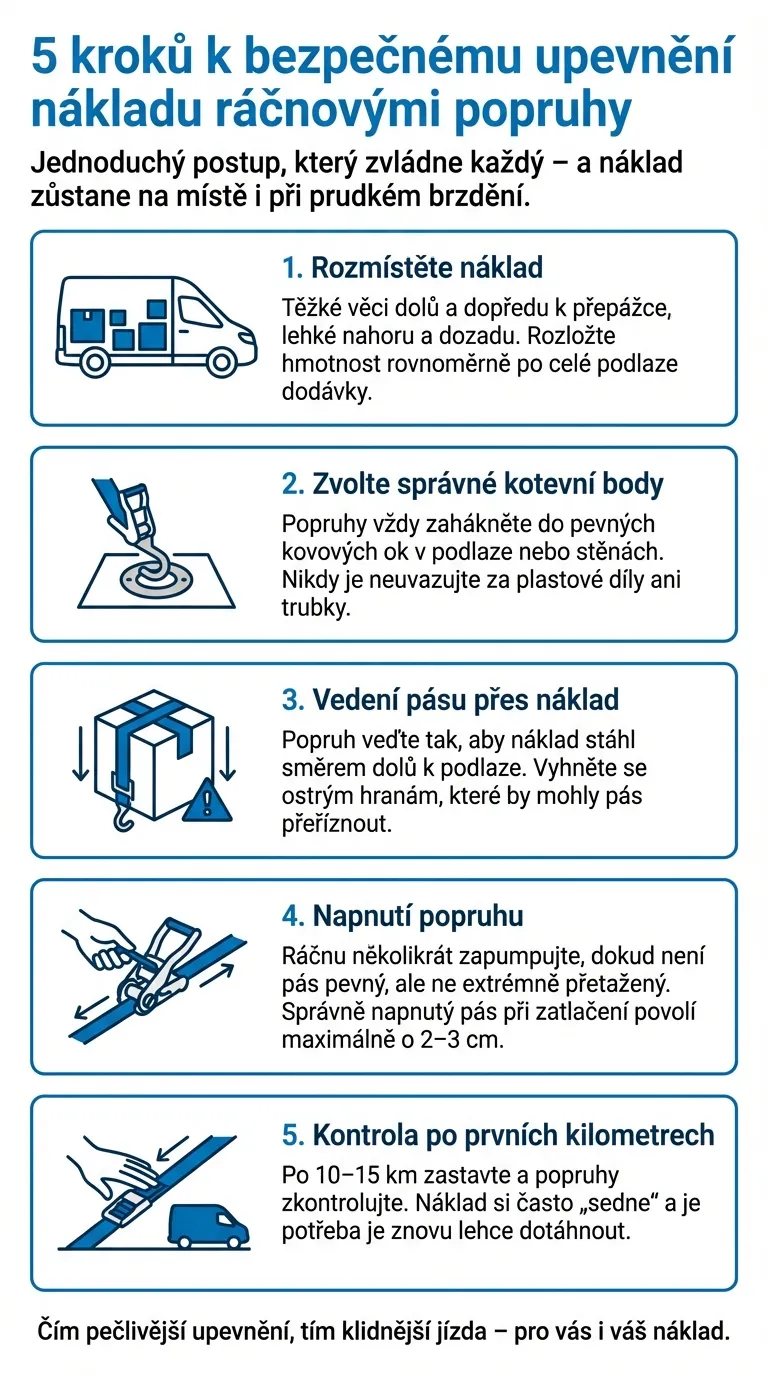 5 kroků k bezpečnému upevnění nákladu ráčnovými popruhy

Jednoduchý postup, který zvládne každý – a náklad zůstane na místě i při prudkém brzdění.

1. Rozmístěte náklad

Těžké věci dolů a dopředu k přepážce, lehké nahoru a dozadu. Rozložte hmotnost rovnoměrně po celé podlaze dodávky.

2. Zvolte správné kotevní body

Popruhy vždy zahákněte do pevných kovových ok v podlaze nebo stěnách. Nikdy je neuvazujte za plastové díly ani trubky.

3. Vedení pásu přes náklad

Popruh veďte tak, aby náklad stáhl směrem dolů k podlaze. Vyhněte se ostrým hranám, které by mohly pás přeříznout.

4. Napnutí popruhu

Ráčnu několikrát zapumpujte, dokud není pás pevný, ale ne extrémně přetažený. Správně napnutý pás při zatlačení povolí maximálně o 2–3 cm.

5. Kontrola po prvních kilometrech

Po 10–15 km zastavte a popruhy zkontrolujte. Náklad si často „sedne“ a je potřeba je znovu lehce dotáhnout.

Čím pečlivější upevnění, tím klidnější jízda – pro vás i váš náklad.